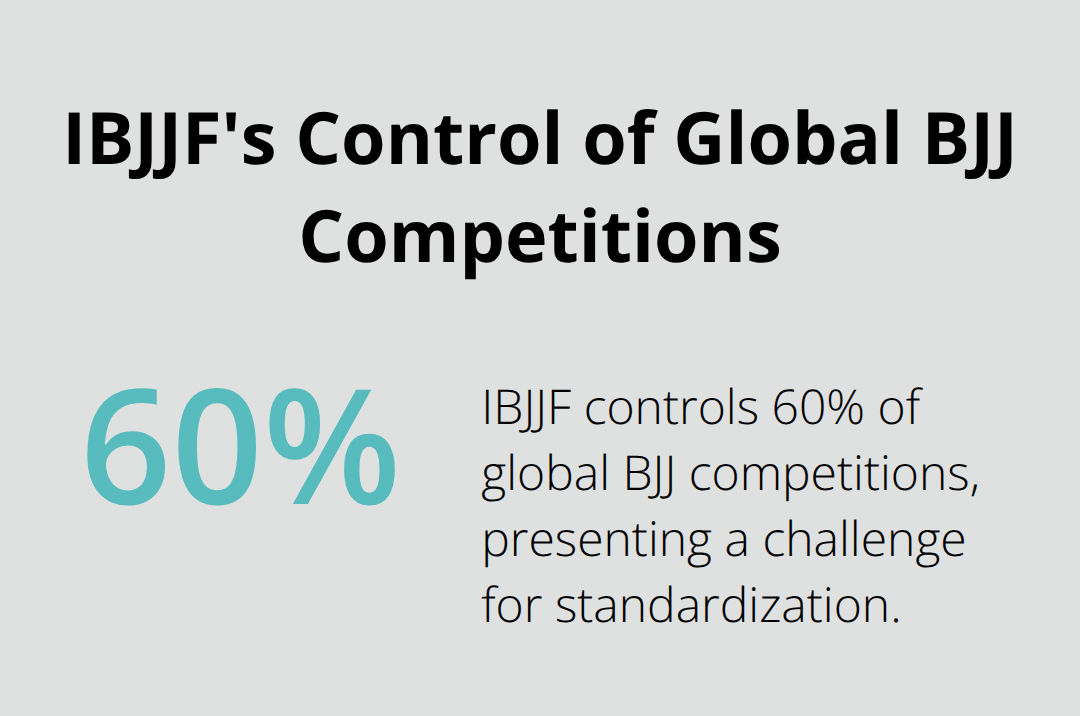 IBJJF's Control of Global BJJ Competitions

60%

IBJJF controls 60% of global BJJ competitions, presenting a challenge for standardization.