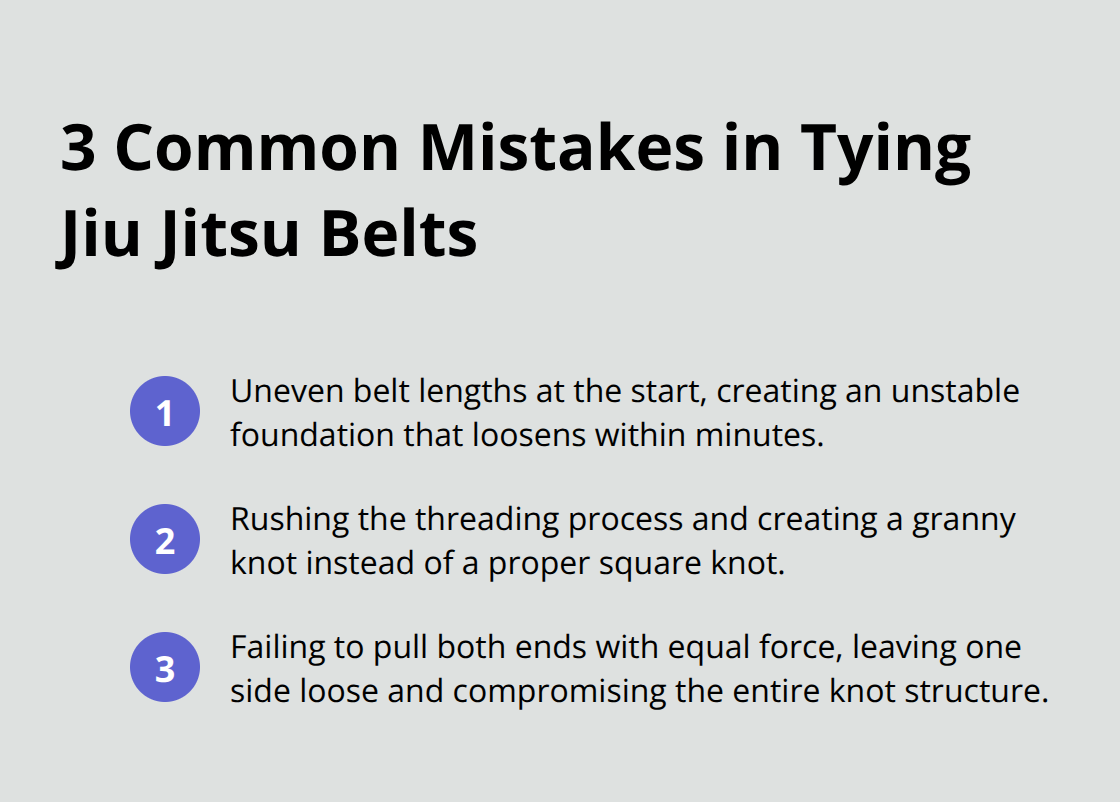 3 Common Mistakes in Tying Jiu Jitsu Belts

1 Uneven belt lengths at the start, creating an unstable foundation that loosens within minutes.

2 Rushing the threading process and creating a granny knot instead of a proper square knot.

3 Failing to pull both ends with equal force, leaving one side loose and compromising the entire knot structure.