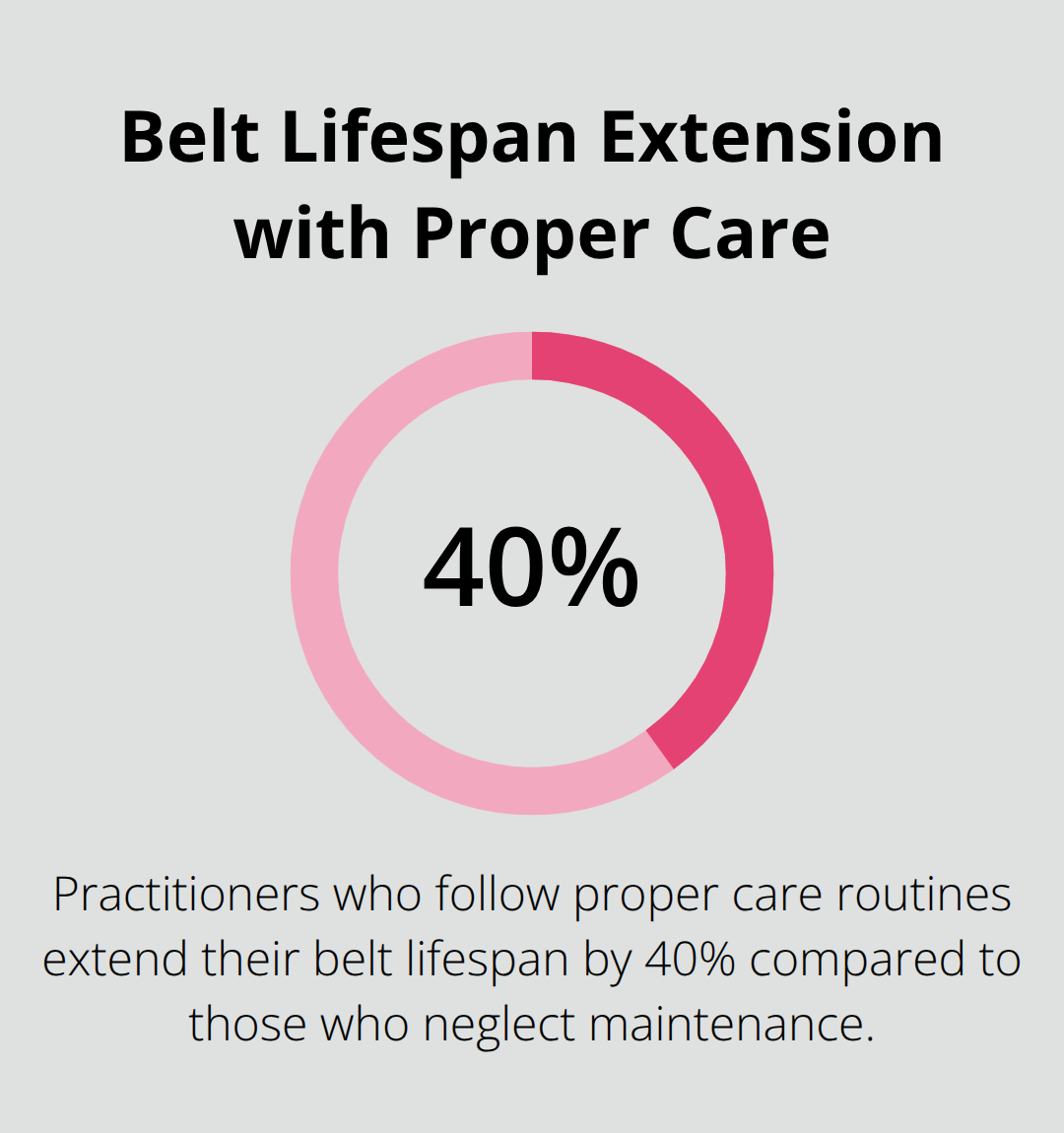 Belt Lifespan Extension with Proper Care

40%

Practitioners who follow proper care routines extend their belt lifespan by 40% compared to those who neglect maintenance.