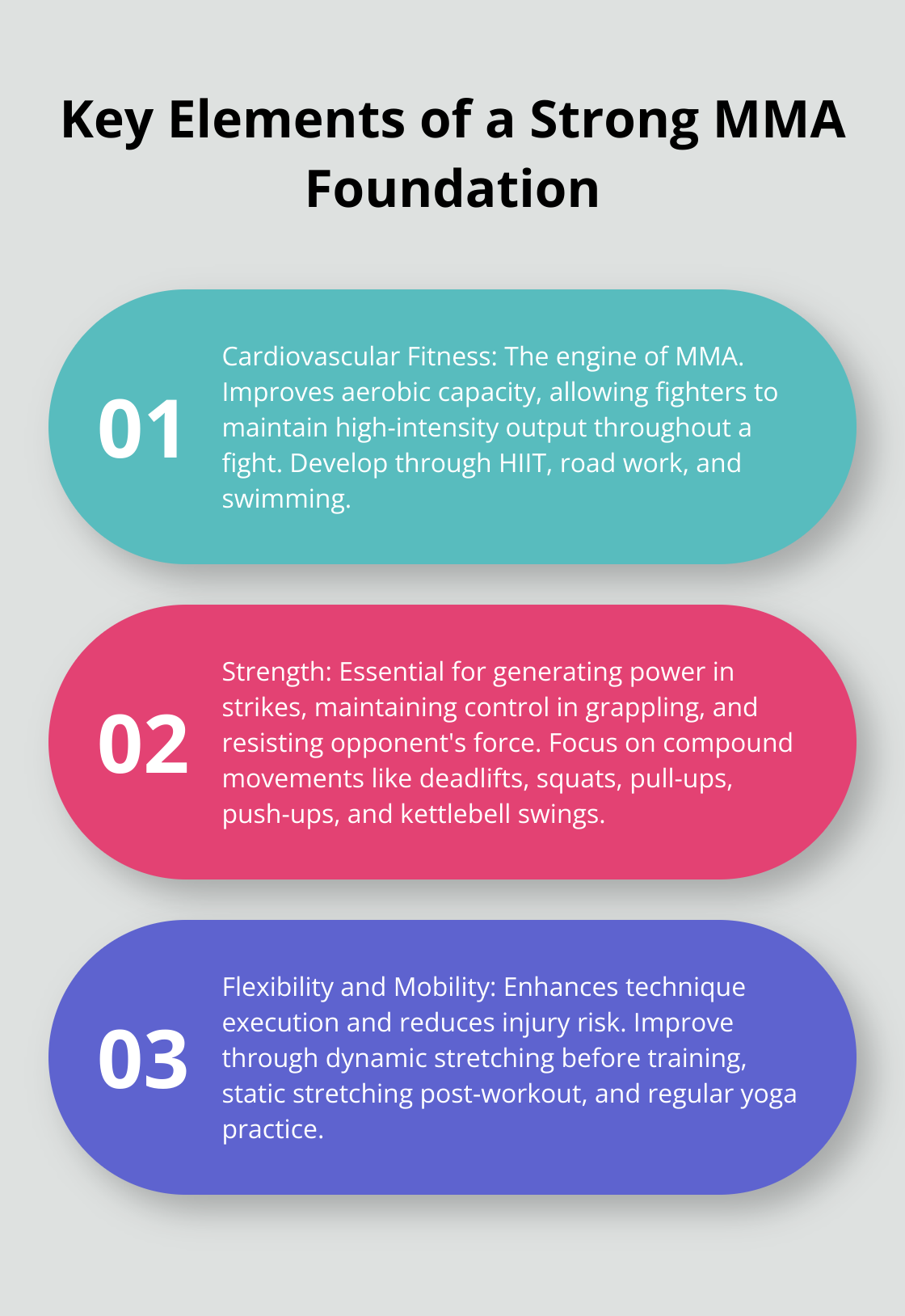 Key Elements of a Strong MMA Foundation

01

Cardiovascular Fitness: The engine of MMA. Improves aerobic capacity, allowing fighters to maintain high-intensity output throughout a fight. Develop through HIIT, road work, and swimming.

02

Strength: Essential for generating power in strikes, maintaining control in grappling, and resisting opponent's force. Focus on compound movements like deadlifts, squats, pull-ups, push-ups, and kettlebell swings.

03

Flexibility and Mobility: Enhances technique execution and reduces injury risk. Improve through dynamic stretching before training, static stretching post-workout, and regular yoga practice.